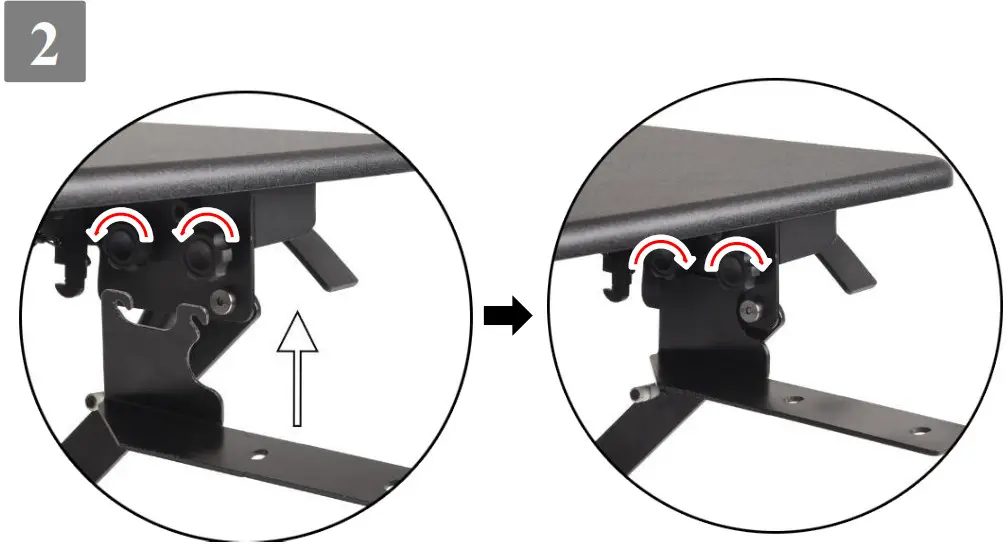 2