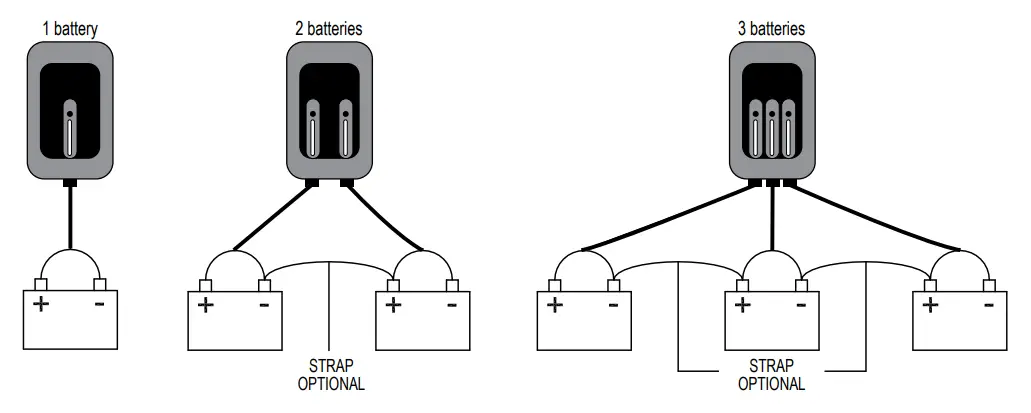 1 battery

+ -

2 batteries

+ - + -

STRAP OPTIONAL

3 batteries

+ - + - + -

STRAP OPTIONAL