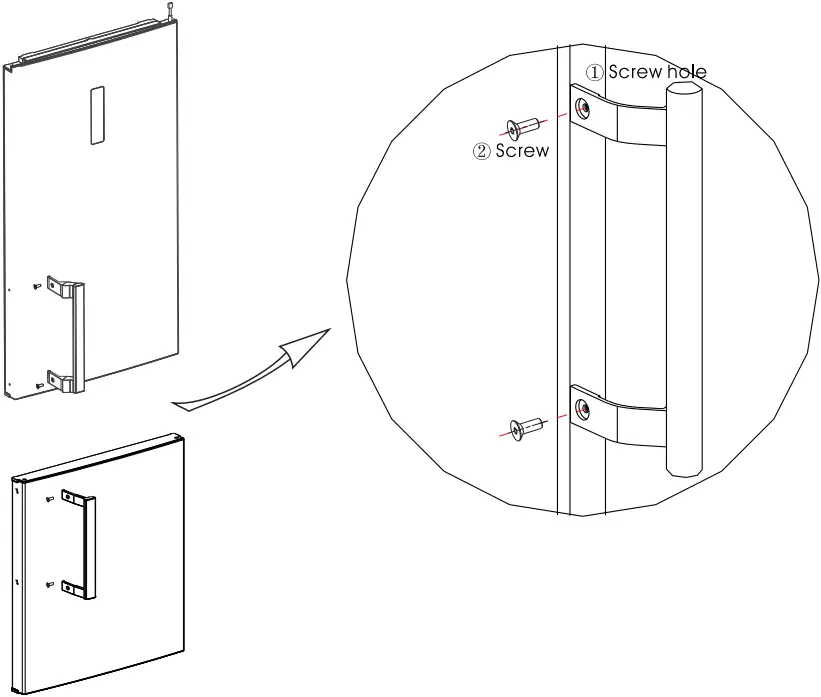 ① Screw hole
② Screw