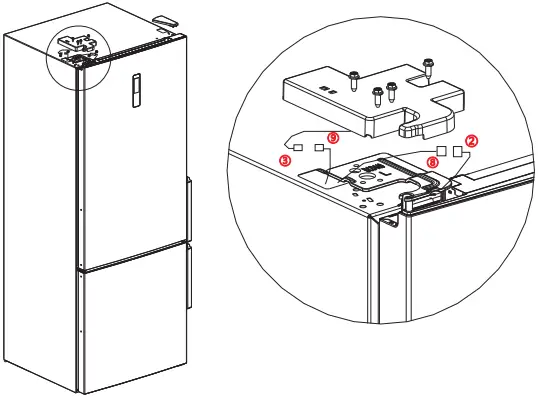 9
3
8
2