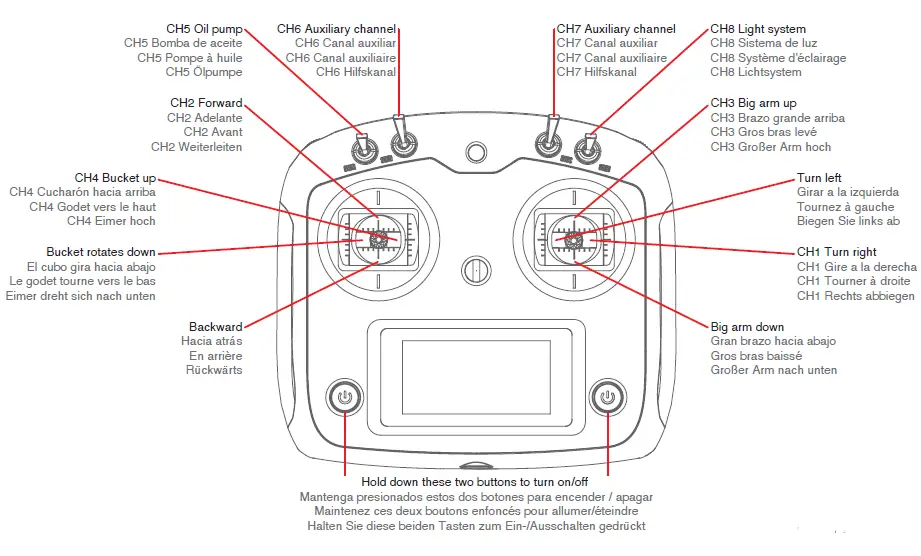 CH5 Oil pump
CH5 Bomba de aceite
CH5 Pompe à huile
CH5 Ölpumpe

CH6 Auxiliary channel
CH6 Canal auxiliar
CH6 Canal auxiliaire
CH6 Hilfskanal

CH7 Auxiliary channel
CH7 Canal auxiliar
CH7 Canal auxiliaire
CH7 Hilfskanal

CH8 Light system
CH8 Sistema de luz
CH8 Système d'éclairage
CH8 Lichtsystem

CH2 Forward
CH2 Adelante
CH2 Avant
CH2 Weiterleiten

CH3 Big arm up
CH3 Brazo grande arriba
CH3 Gros bras levé
CH3 Großer Arm hoch

CH4 Bucket up
CH4 Cucharón hacia arriba
CH4 Godet vers le haut
CH4 Eimer hoch

Turn left
Girar a la izquierda
Tournez à gauche
Biegen Sie links ab

Bucket rotates down
El cubo gira hacia abajo
Le godet tourne vers le bas
Eimer dreht sich nach unten

CH1 Turn right
CH1 Gire a la derecha
CH1 Tourner à droite
CH1 Rechts abbiegen

Backward
Hacia atrás
En arrière
Rückwärts

Big arm down
Gran brazo hacia abajo
Gros bras baissé
Großer Arm nach unten

Hold down these two buttons to turn on/off
Mantenga presionados estos dos botones para encender / apagar
Maintenez ces deux boutons enfoncés pour allumer/éteindre
Halten Sie diese beiden Tasten zum Ein-/Ausschalten gedrückt