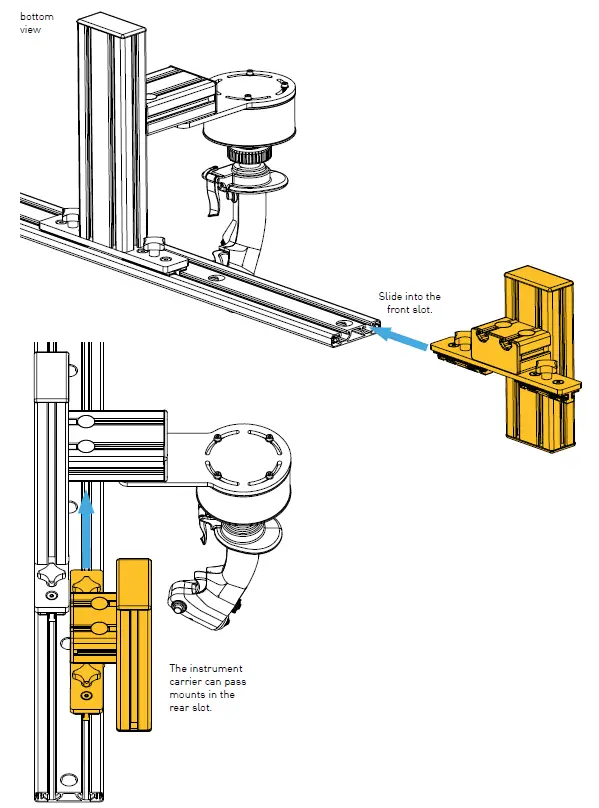 bottom view

Slide into the front slot.

The instrument carrier can pass mounts in the rear slot.