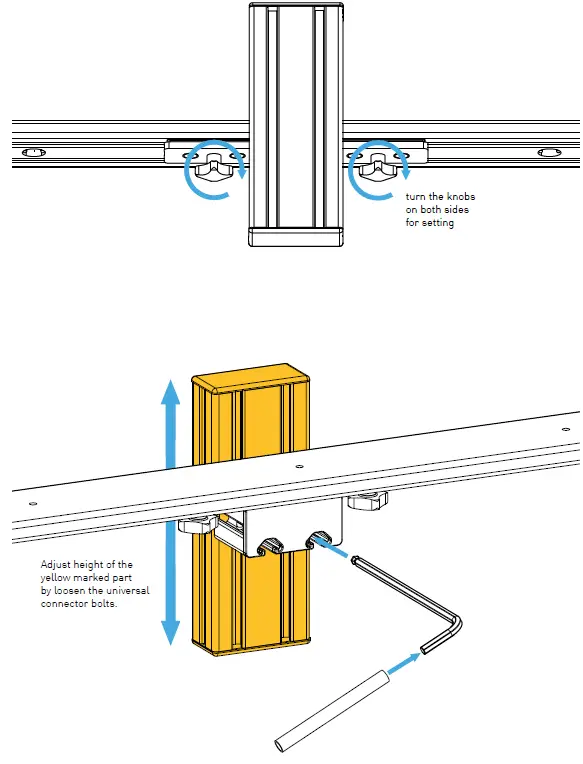 turn the knobs
on both sides
for setting

Adjust height of the
yellow marked part
by loosen the universal
connector bolts.