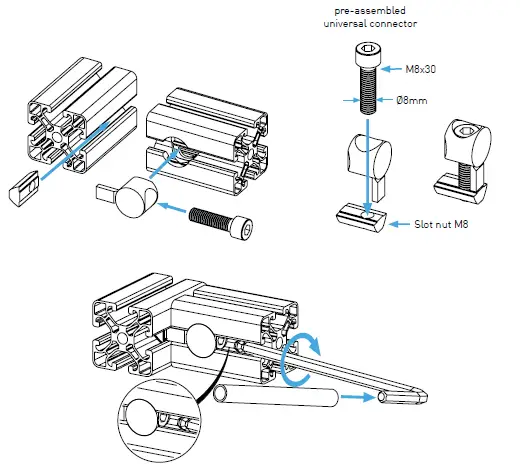 pre-assembled universal connector

M8x30

Ø8mm

Slot nut M8