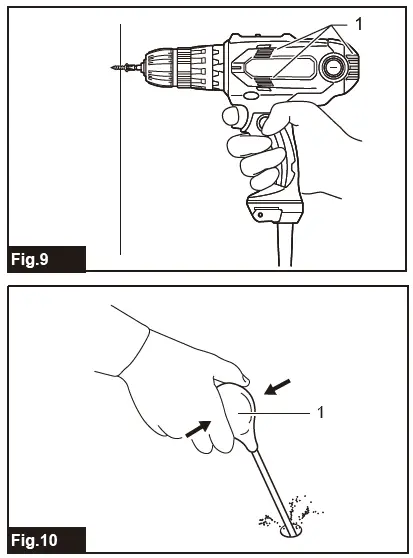 1

Fig.9

1

Fig.10