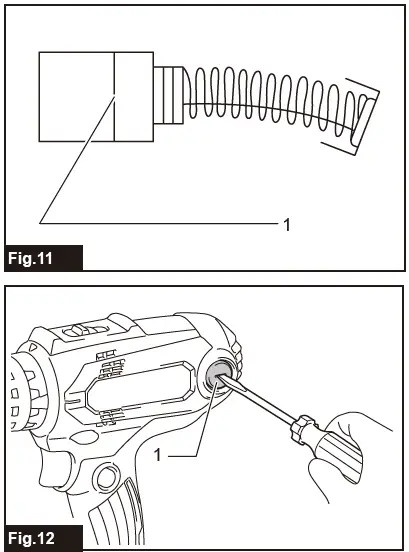 1

Fig.11

1

Fig.12