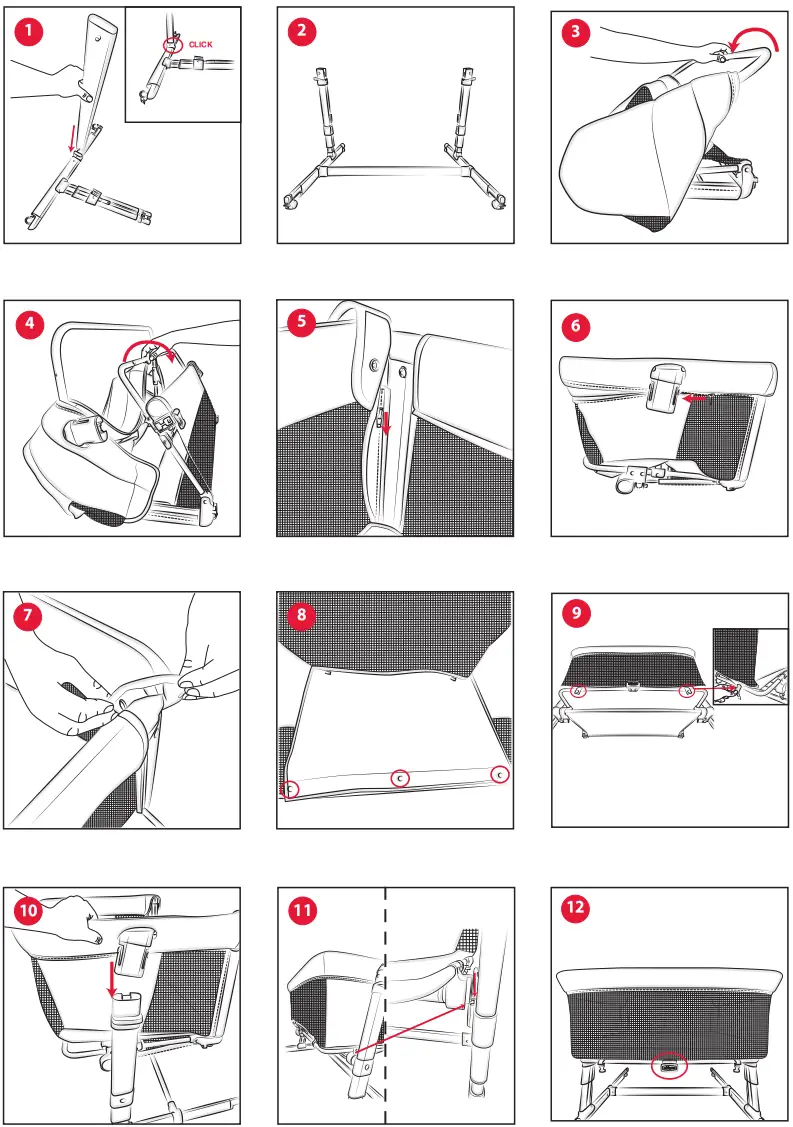 1

CLICK

2

3

4

5

6

7

8

9

10

11

12