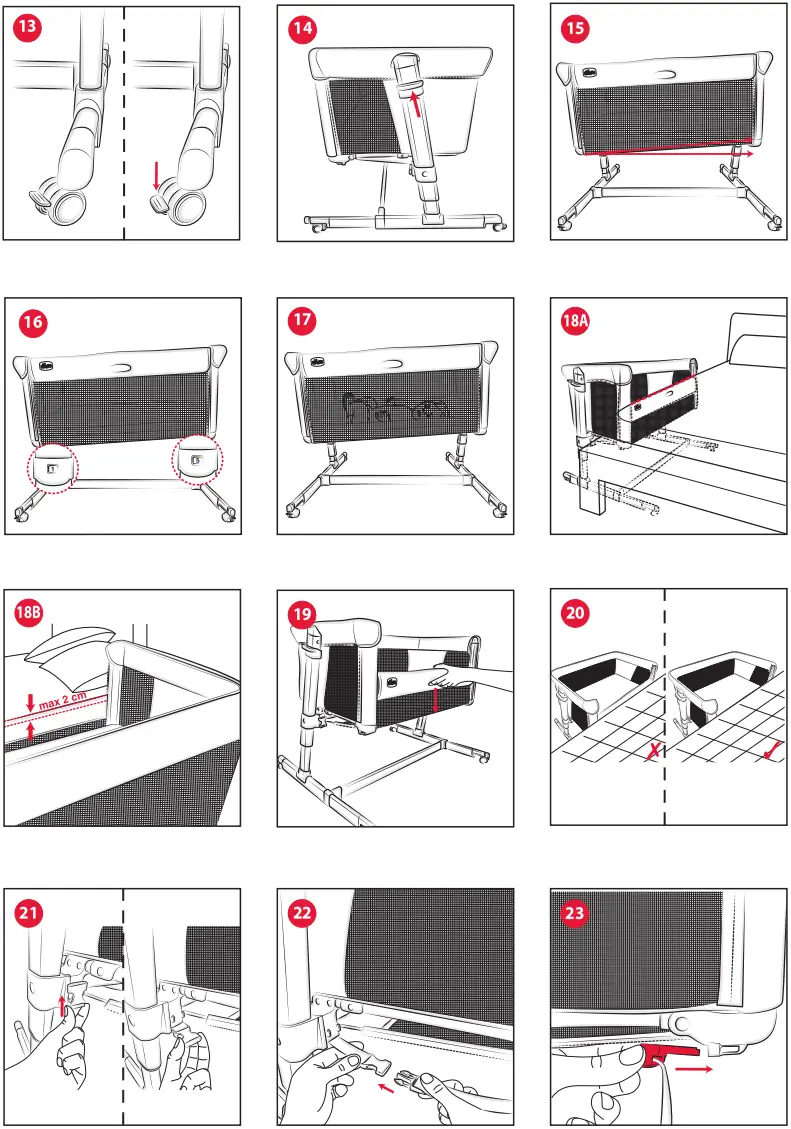 13

14

15

16

17

18A

18B

max 2 cm

19

20

21

22

23