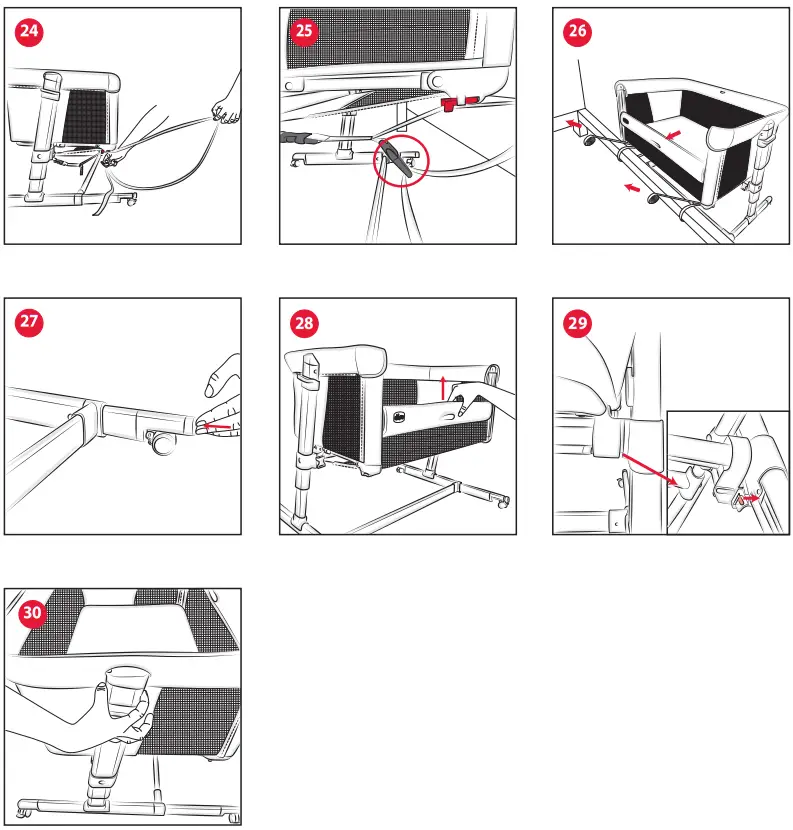 24

25

26

27

28

29

30