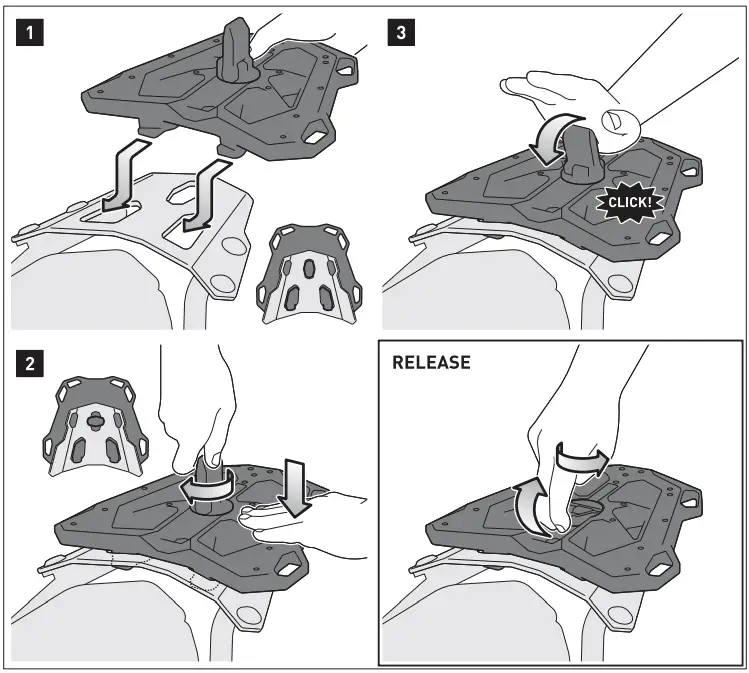 1

3

CLICK!

2

RELEASE