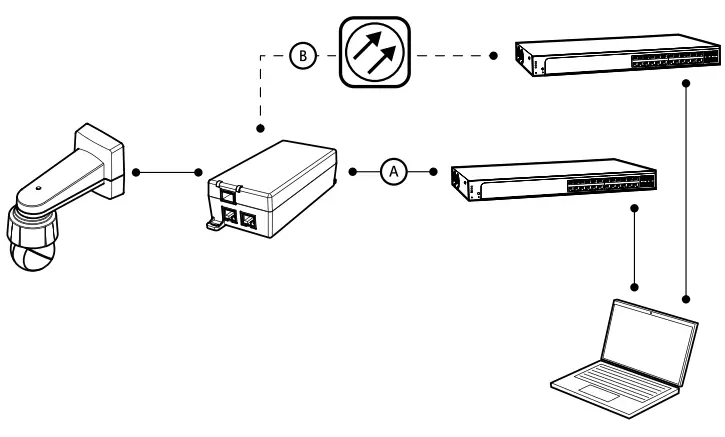 B
A