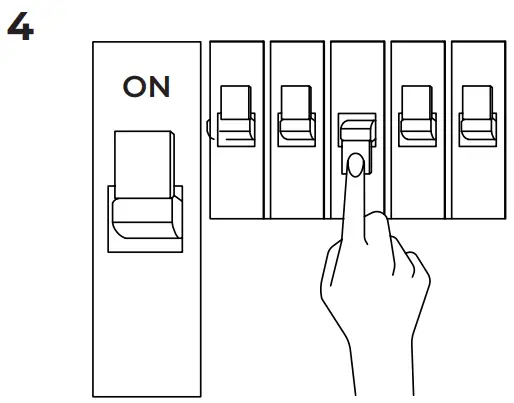 4

ON