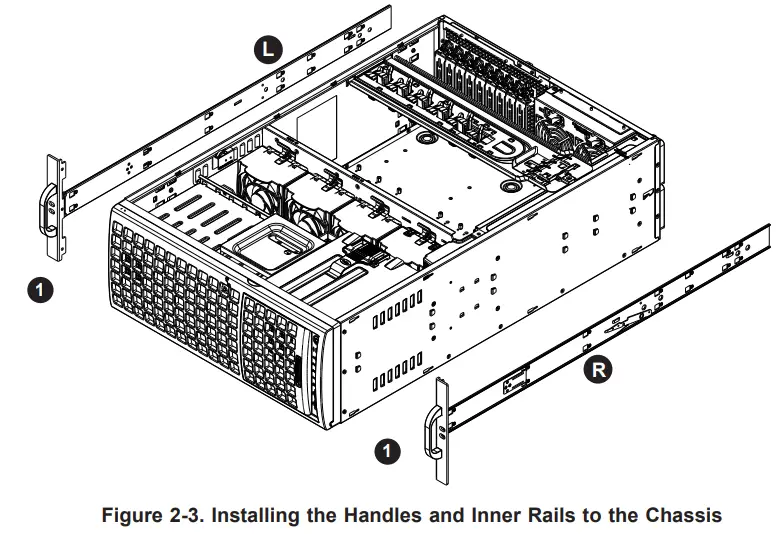 L

1

R

1

Figure 2-3. Installing the Handles and Inner Rails to the Chassis