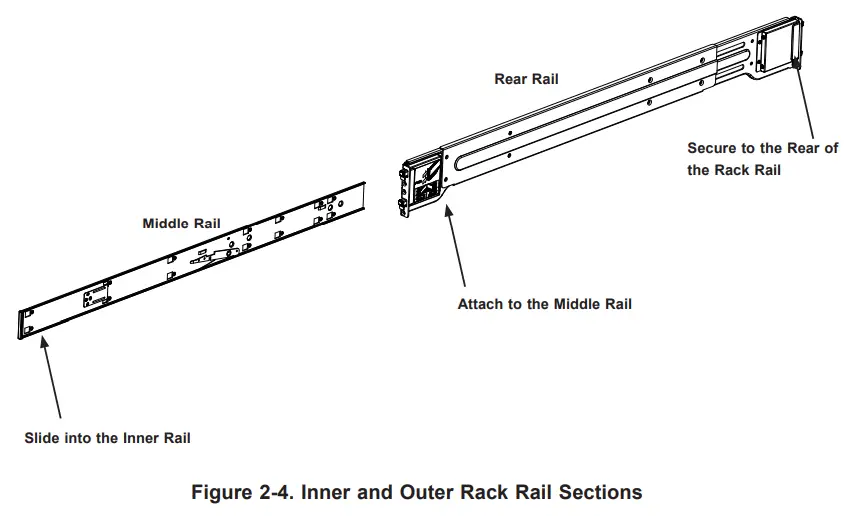 Rear Rail

Secure to the Rear of the Rack Rail

Middle Rail

Attach to the Middle Rail

Slide into the Inner Rail

Figure 2-4. Inner and Outer Rack Rail Sections