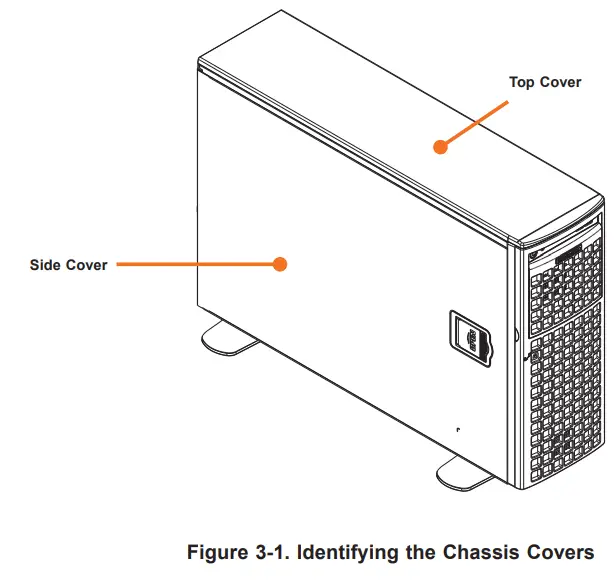 Top Cover

Side Cover

Figure 3-1. Identifying the Chassis Covers