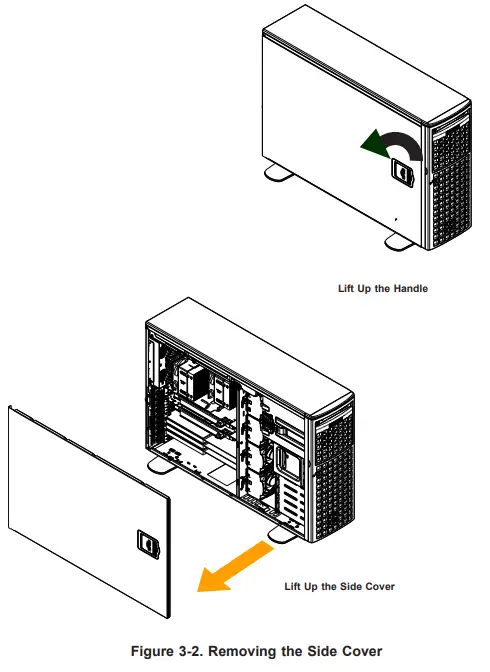 Lift Up the Handle

Lift Up the Side Cover

Figure 3-2. Removing the Side Cover