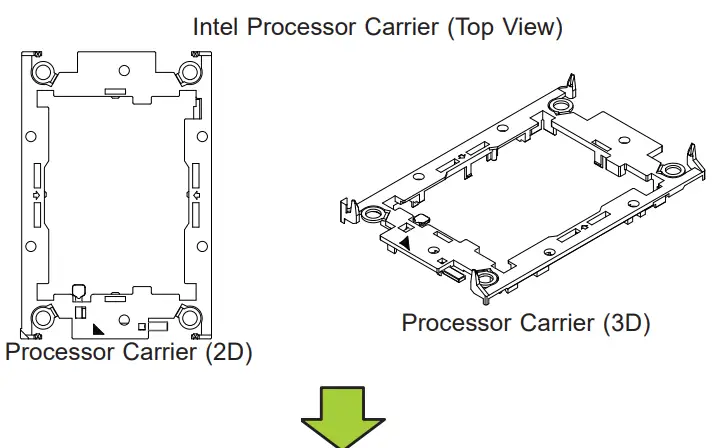 Intel Processor Carrier (Top View)

Processor Carrier (2D)

Processor Carrier (3D)