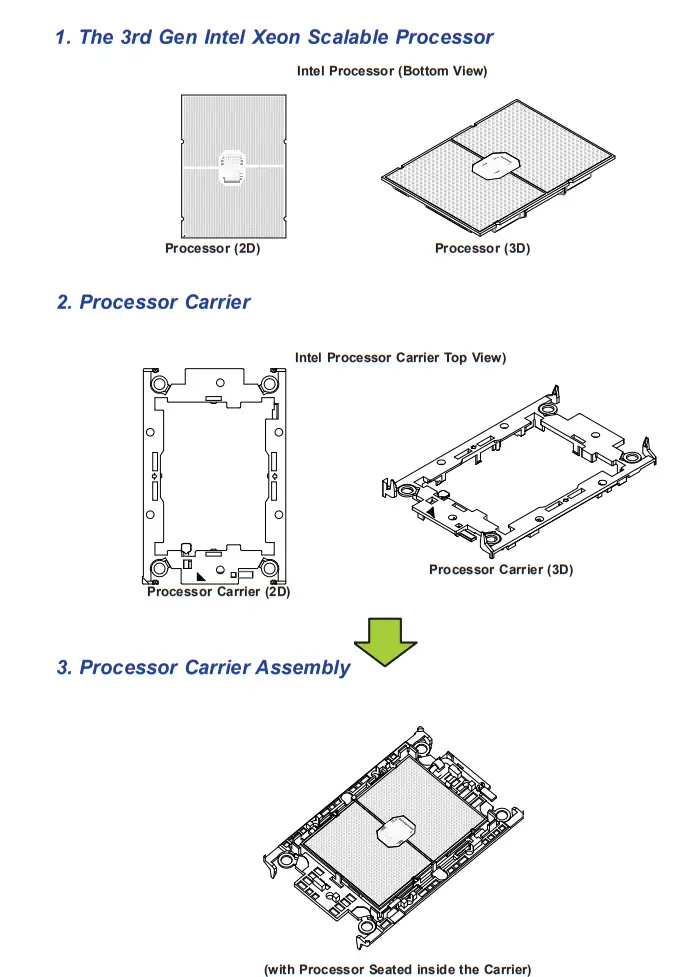 1. The 3rd Gen Intel Xeon Scalable Processor

Intel Processor (Bottom View)

Processor (2D)

Processor (3D)

2. Processor Carrier

Intel Processor Carrier Top View)

Processor Carrier (2D)

Processor Carrier (3D)

3. Processor Carrier Assembly

(with Processor Seated inside the Carrier)