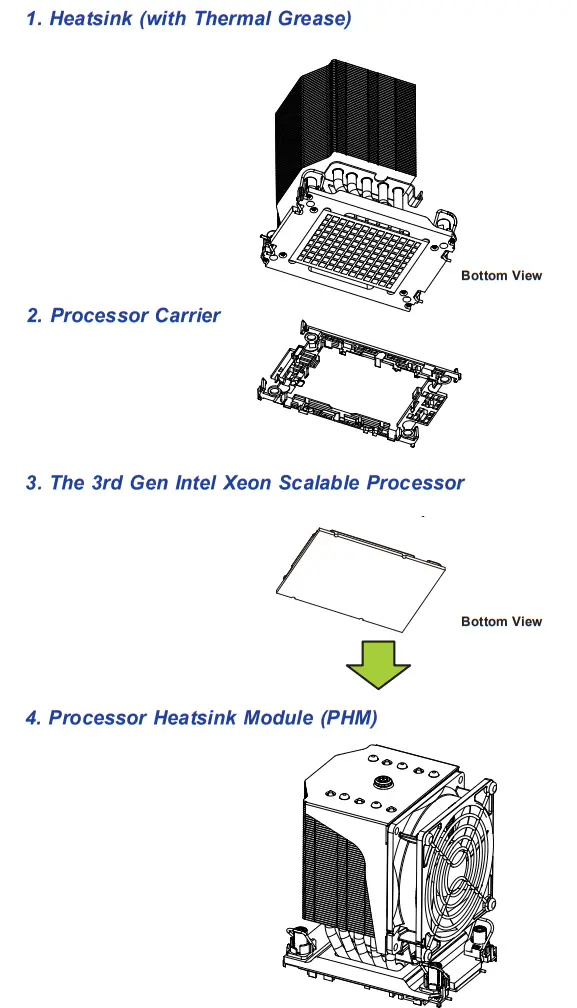 1. Heatsink (with Thermal Grease)

Bottom View

2. Processor Carrier

3. The 3rd Gen Intel Xeon Scalable Processor

Bottom View

4. Processor Heatsink Module (PHM)