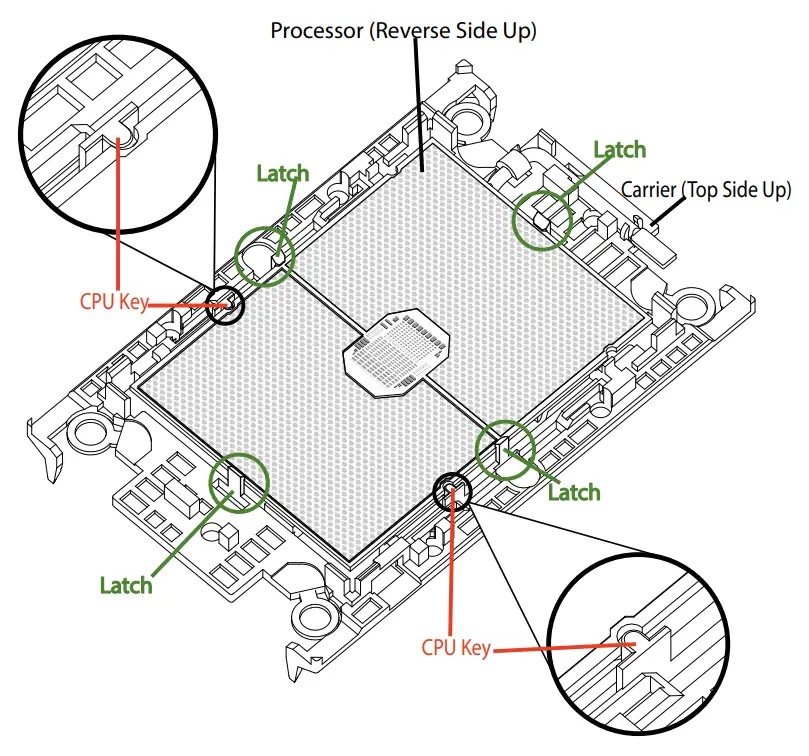 Processor (Reverse Side Up)

Latch

Latch

Carrier (Top Side Up)

CPU Key

Latch

Latch

CPU Key