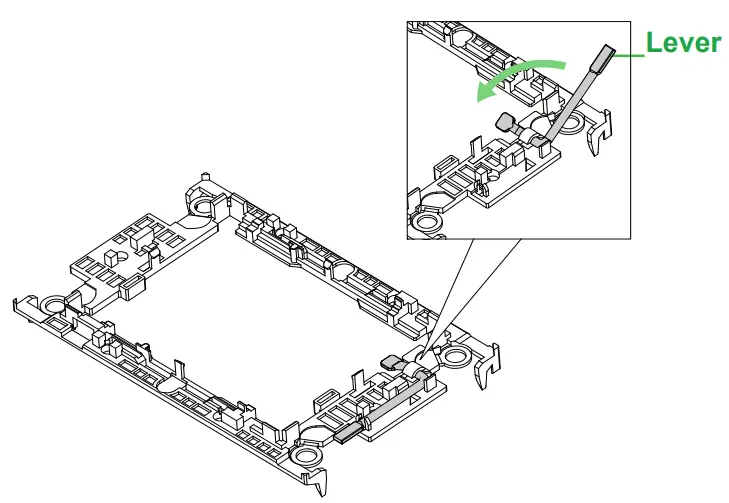 Lever