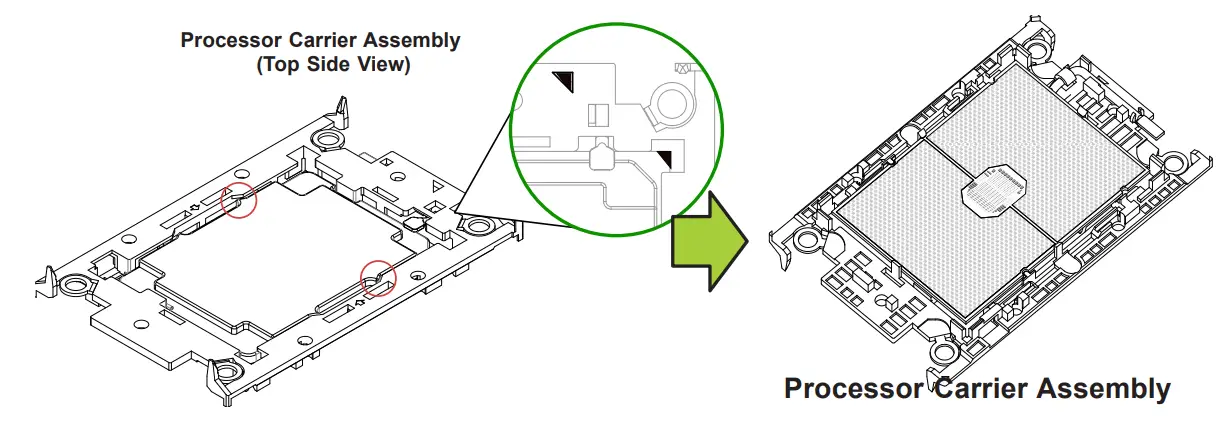 Processor Carrier Assembly
(Top Side View)

Processor Carrier Assembly