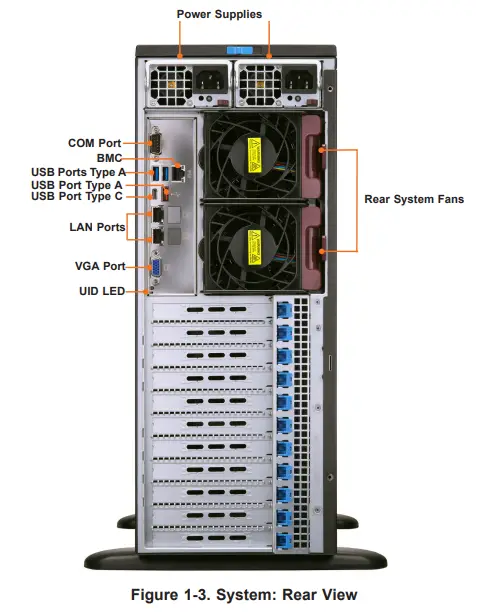 Power Supplies

COM Port
BMC
USB Ports Type A
USB Port Type A
USB Port Type C

LAN Ports

VGA Port

UID LED

Rear System Fans

Figure 1-3. System: Rear View