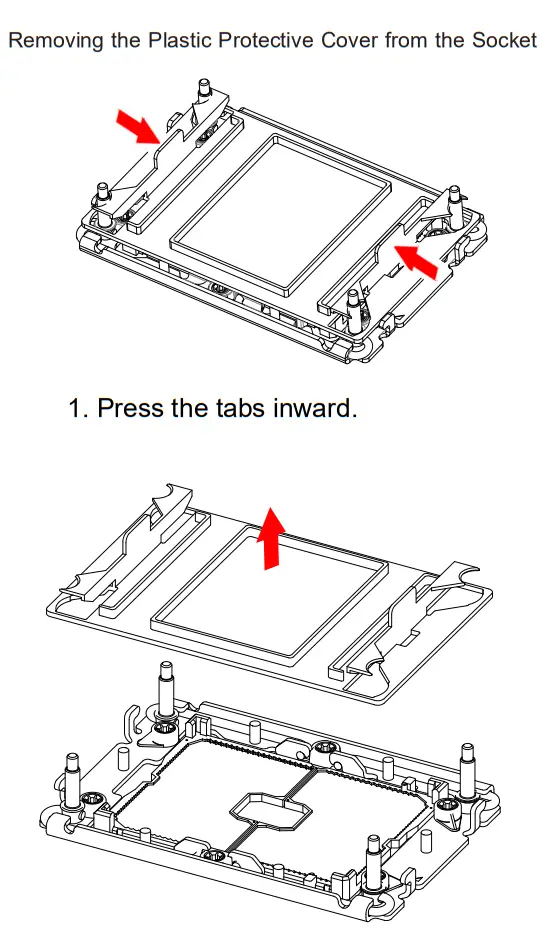 Removing the Plastic Protective Cover from the Socket

1. Press the tabs inward.