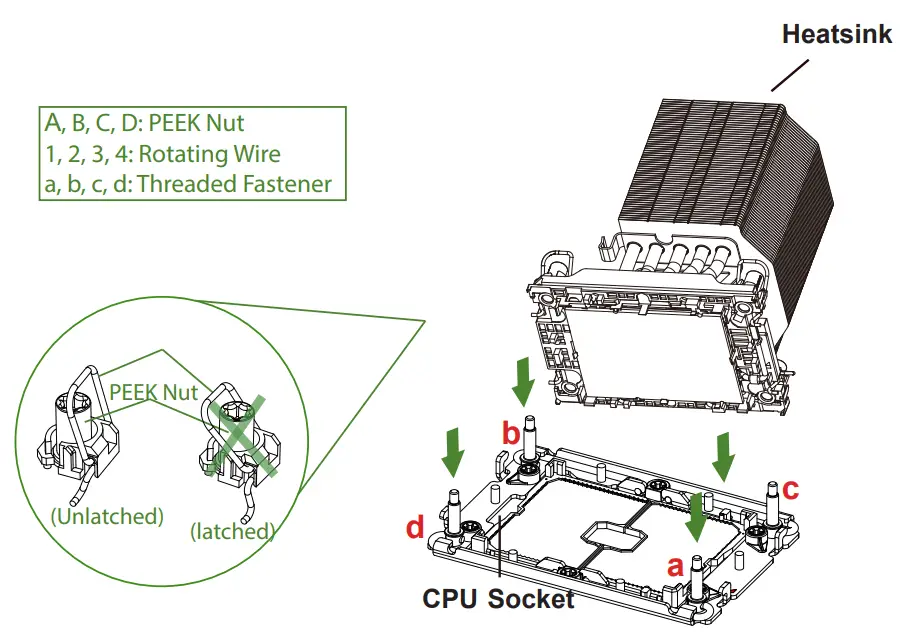 Heatsink

A, B, C, D: PEEK Nut
1, 2, 3, 4: Rotating Wire
a, b, c, d: Threaded Fastener

PEEK Nut

(Unlatched)

(latched)

b

c

d

a

CPU Socket