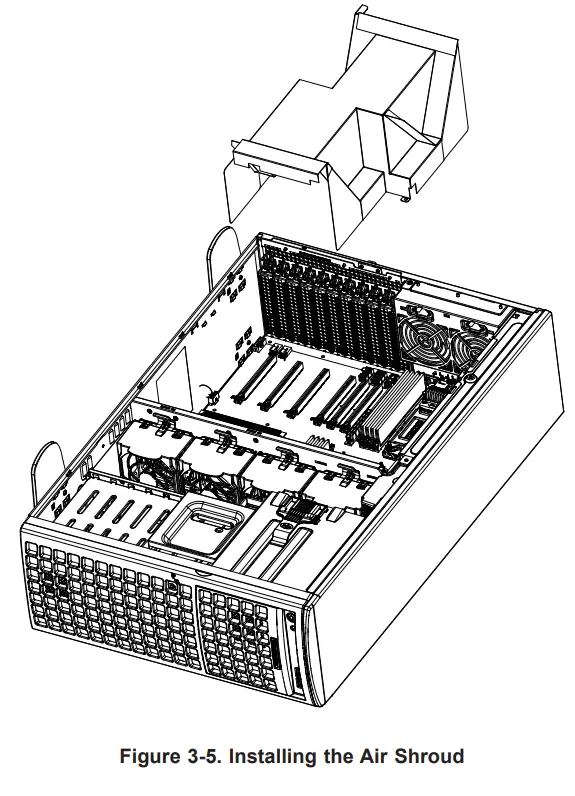 Figure 3-5. Installing the Air Shroud