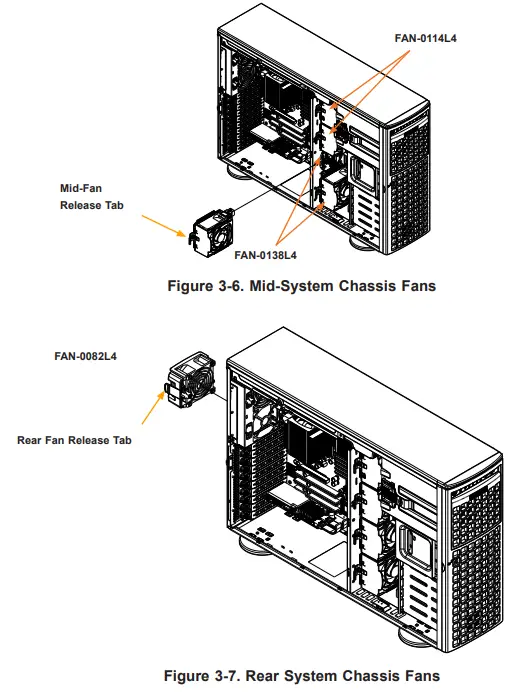 FAN-0114L4

Mid-Fan Release Tab

FAN-0138L4

Figure 3-6. Mid-System Chassis Fans

FAN-0082L4

Rear Fan Release Tab

Figure 3-7. Rear System Chassis Fans