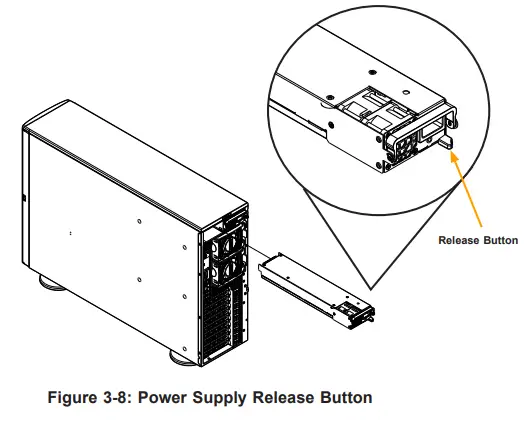 Release Button

Figure 3-8: Power Supply Release Button