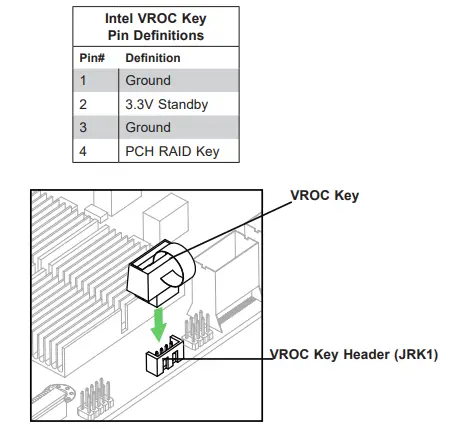 Intel VROC Key
Pin Definitions

| Pin# | Definition |
|---|---|
| 1 | Ground |
| 2 | 3.3V Standby |
| 3 | Ground |
| 4 | PCH RAID Key |

VROC Key

VROC Key Header (JRK1)