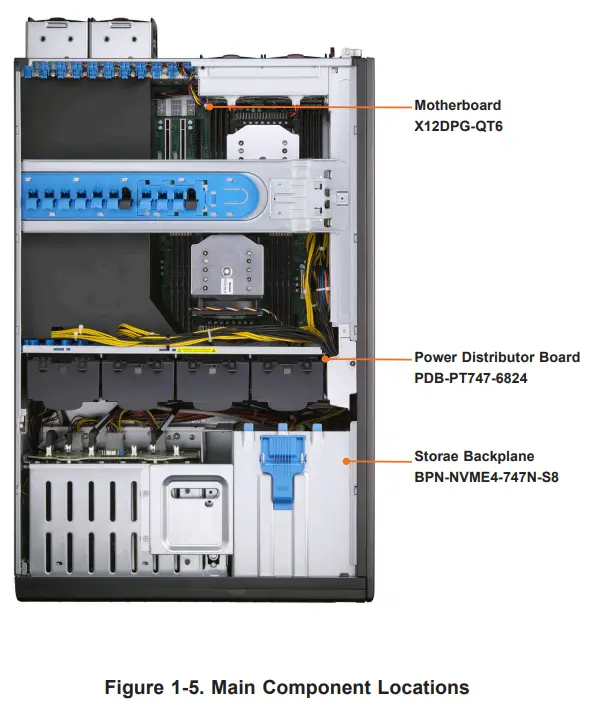 Motherboard
X12DPG-QT6

Power Distributor Board
PDB-PT747-6824

Storae Backplane
BPN-NVME4-747N-S8

Figure 1-5. Main Component Locations