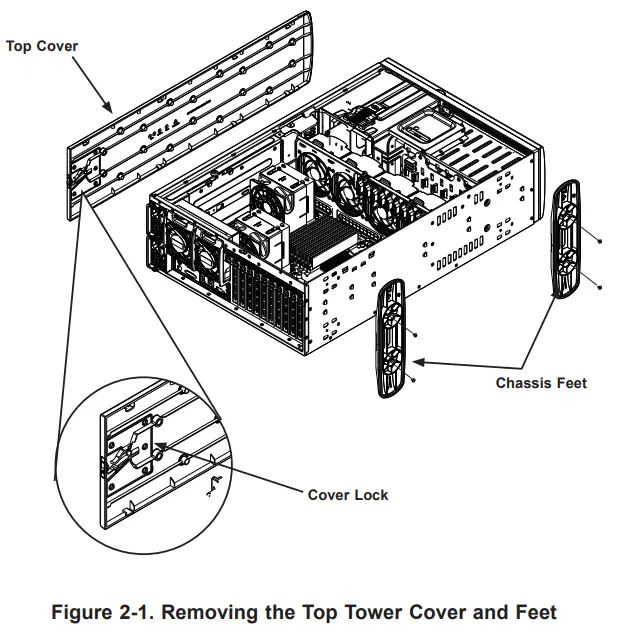 Top Cover

Chassis Feet

Cover Lock

Figure 2-1. Removing the Top Tower Cover and Feet