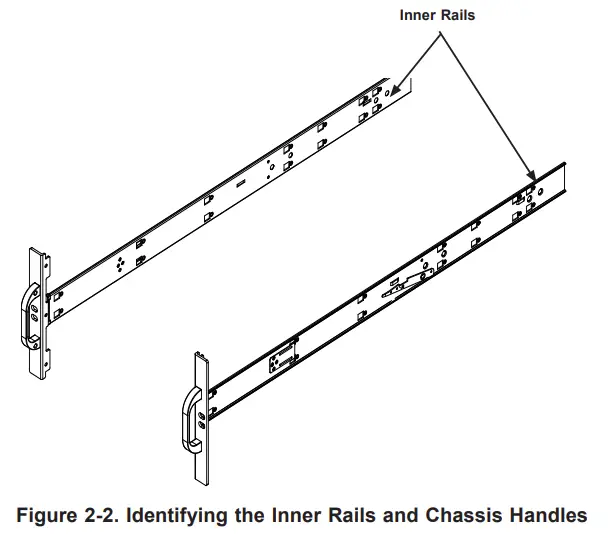 Inner Rails

Figure 2-2. Identifying the Inner Rails and Chassis Handles