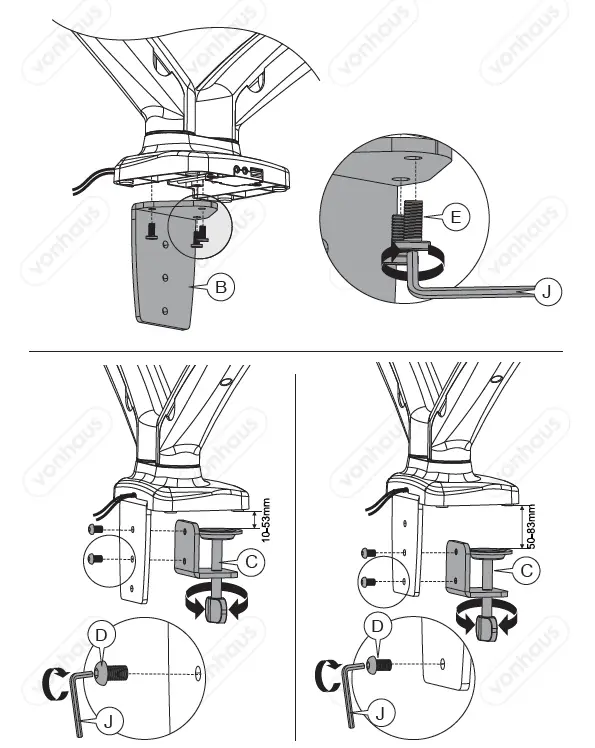 vonhaus
B
E
J
10-53mm
C
D
J
50-83mm
C
D
J