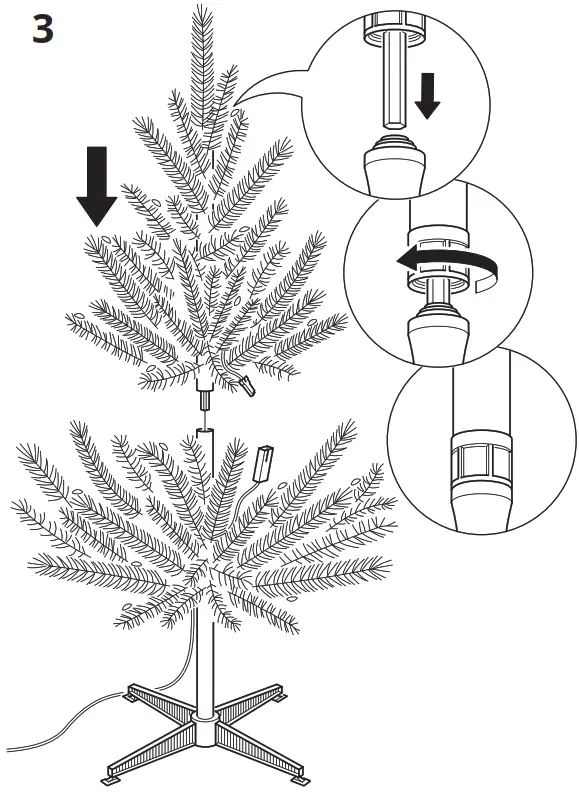 3