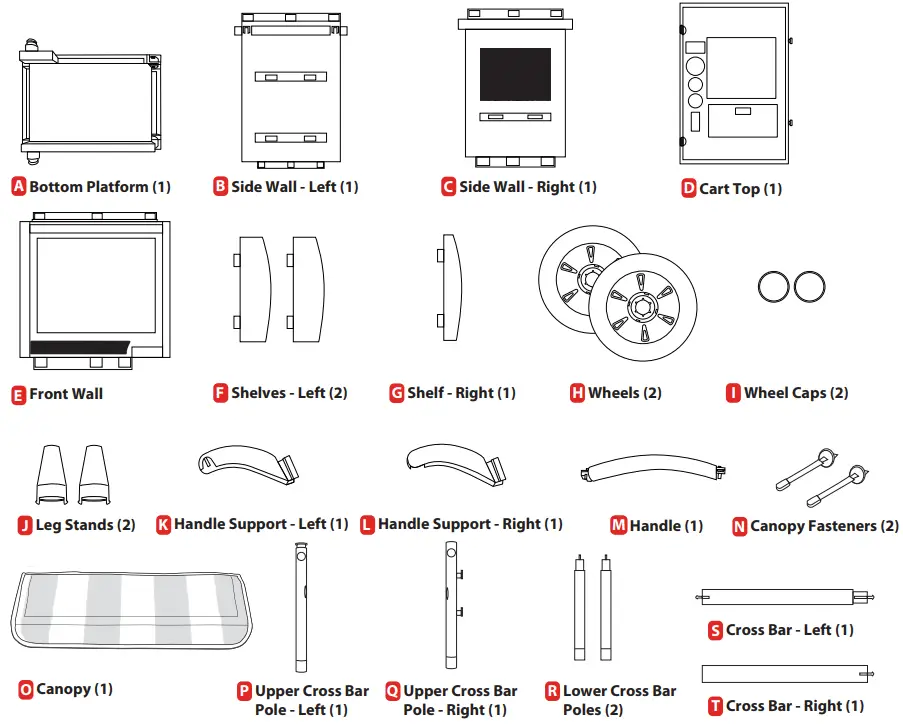 A Bottom Platform (1)

B Side Wall - Left (1)

C Side Wall - Right (1)

D Cart Top (1)

E Front Wall

F Shelves - Left (2)

G Shelf - Right (1)

H Wheels (2)

I Wheel Caps (2)

J Leg Stands (2)

K Handle Support - Left (1)

L Handle Support - Right (1)

M Handle (1)

N Canopy Fasteners (2)

O Canopy (1)

P Upper Cross Bar Pole - Left (1)

Q Upper Cross Bar Pole - Right (1)

R Lower Cross Bar Poles (2)

S Cross Bar - Left (1)

T Cross Bar - Right (1)