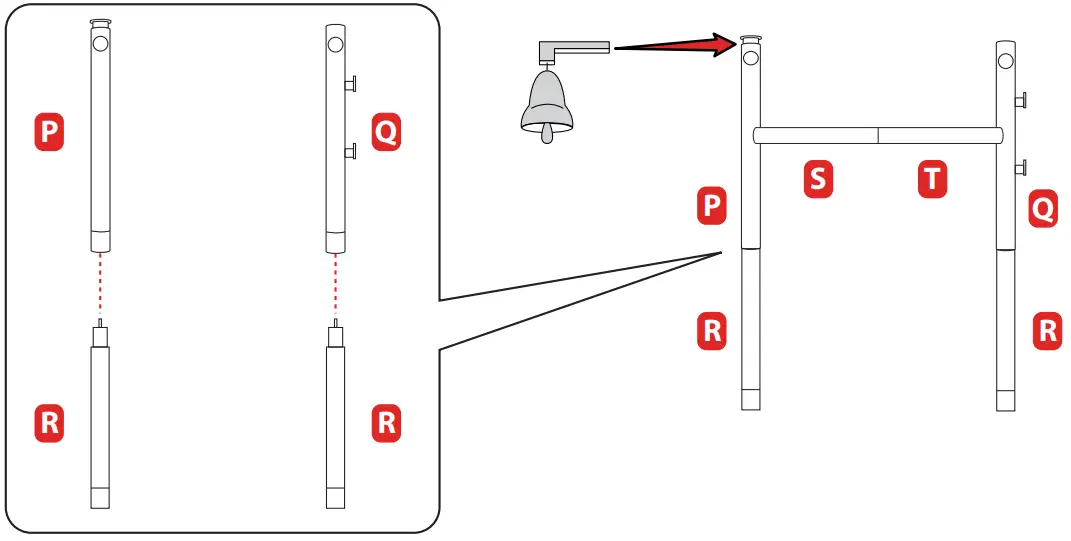 P
Q
R
R
S
T
P
Q
R
R