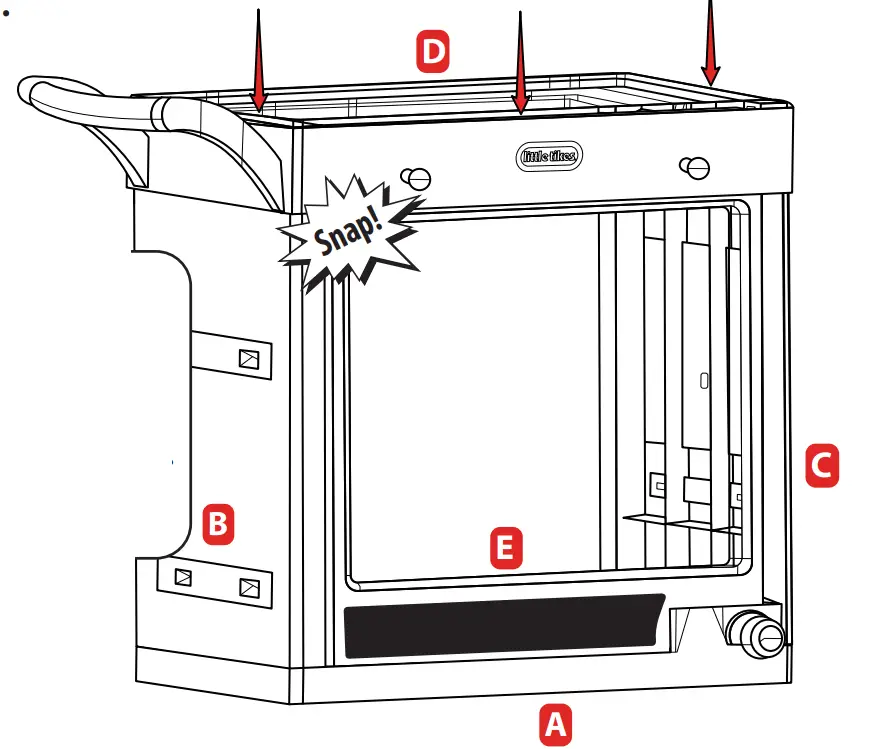 D

little tikes

Snap!

C

B

E

A