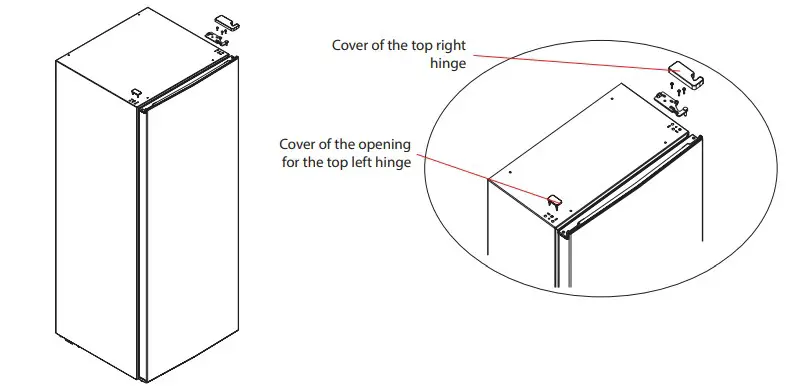 Cover of the top right hinge

Cover of the opening for the top left hinge