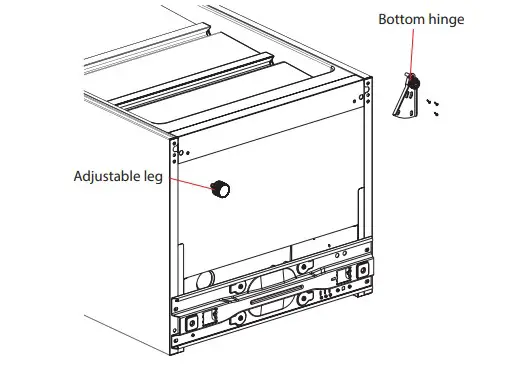 Bottom hinge

Adjustable leg