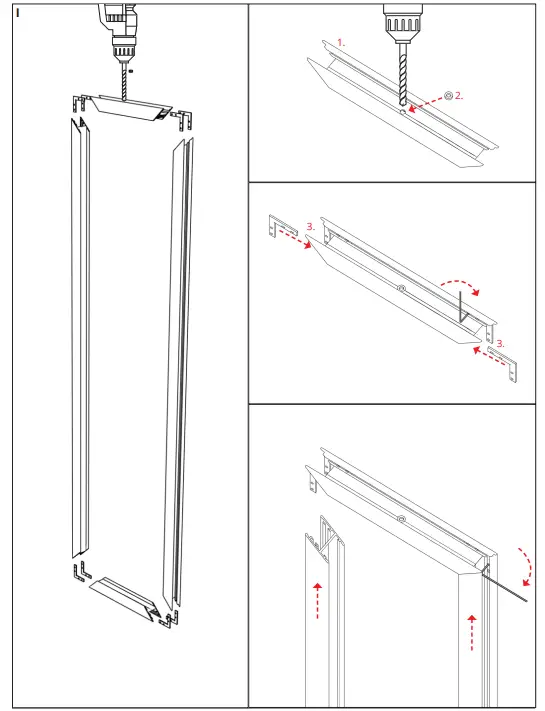 I

1.

2.

3.

3.