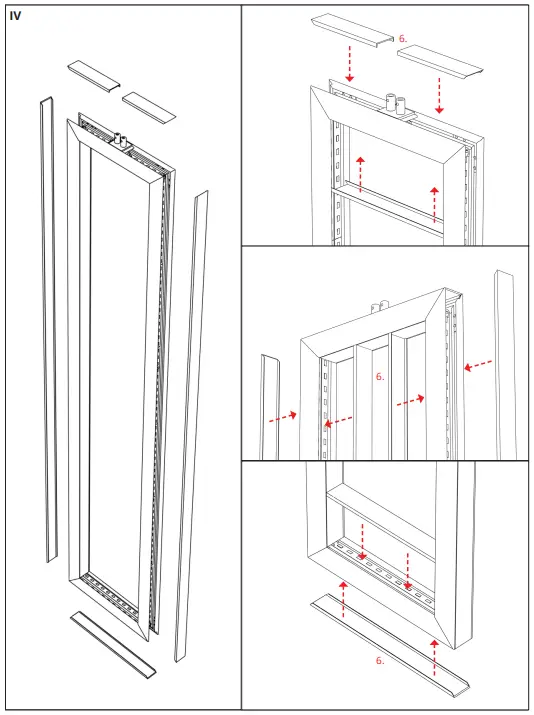 IV

6.

6.

6.