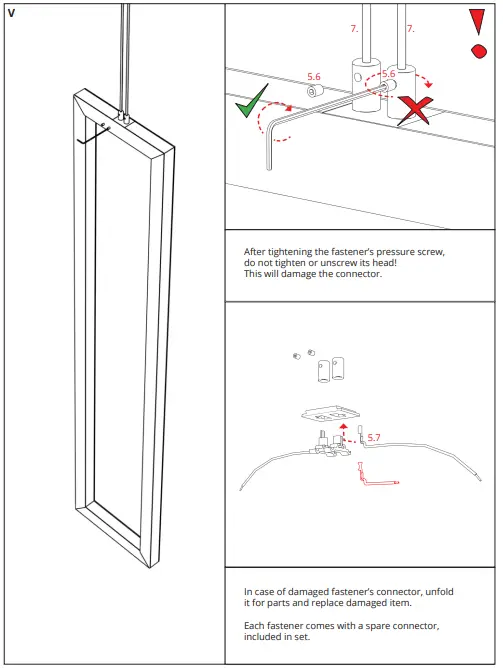 V

7.
7.
5.6
5.6

After tightening the fastener's pressure screw, do not tighten or unscrew its head! This will damage the connector.

5.7

In case of damaged fastener's connector, unfold it for parts and replace damaged item.

Each fastener comes with a spare connector, included in set.