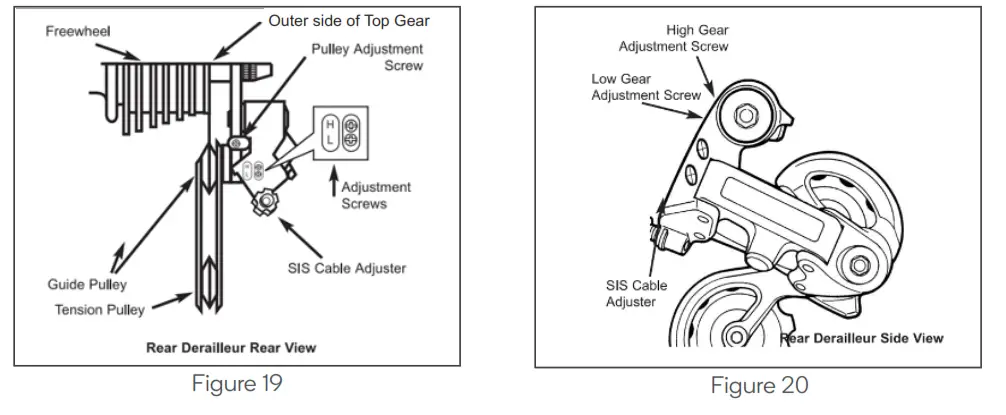 Freewheel
Outer side of Top Gear
Pulley Adjustment Screw
H
L
Adjustment Screws
SIS Cable Adjuster
Guide Pulley
Tension Pulley
Rear Derailleur Rear View

Figure 19

High Gear Adjustment Screw
Low Gear Adjustment Screw
SIS Cable Adjuster
Rear Derailleur Side View

Figure 20