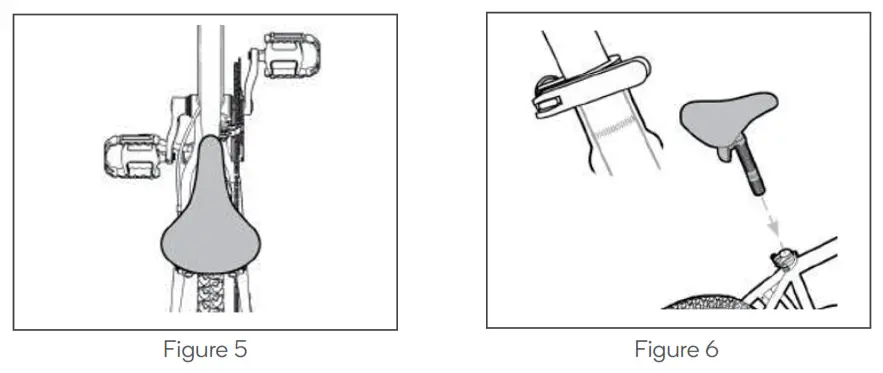 Figure 5

Figure 6