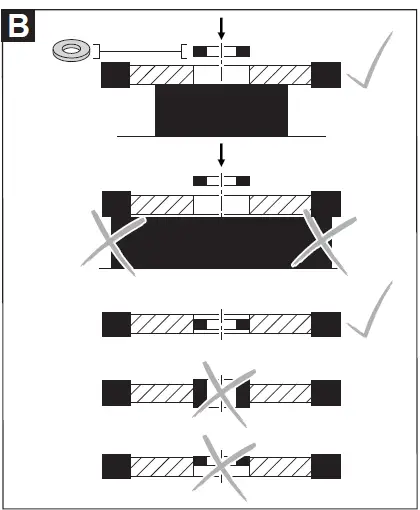 B