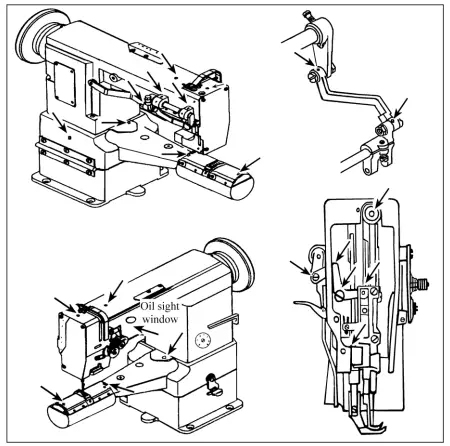 Oil sight window